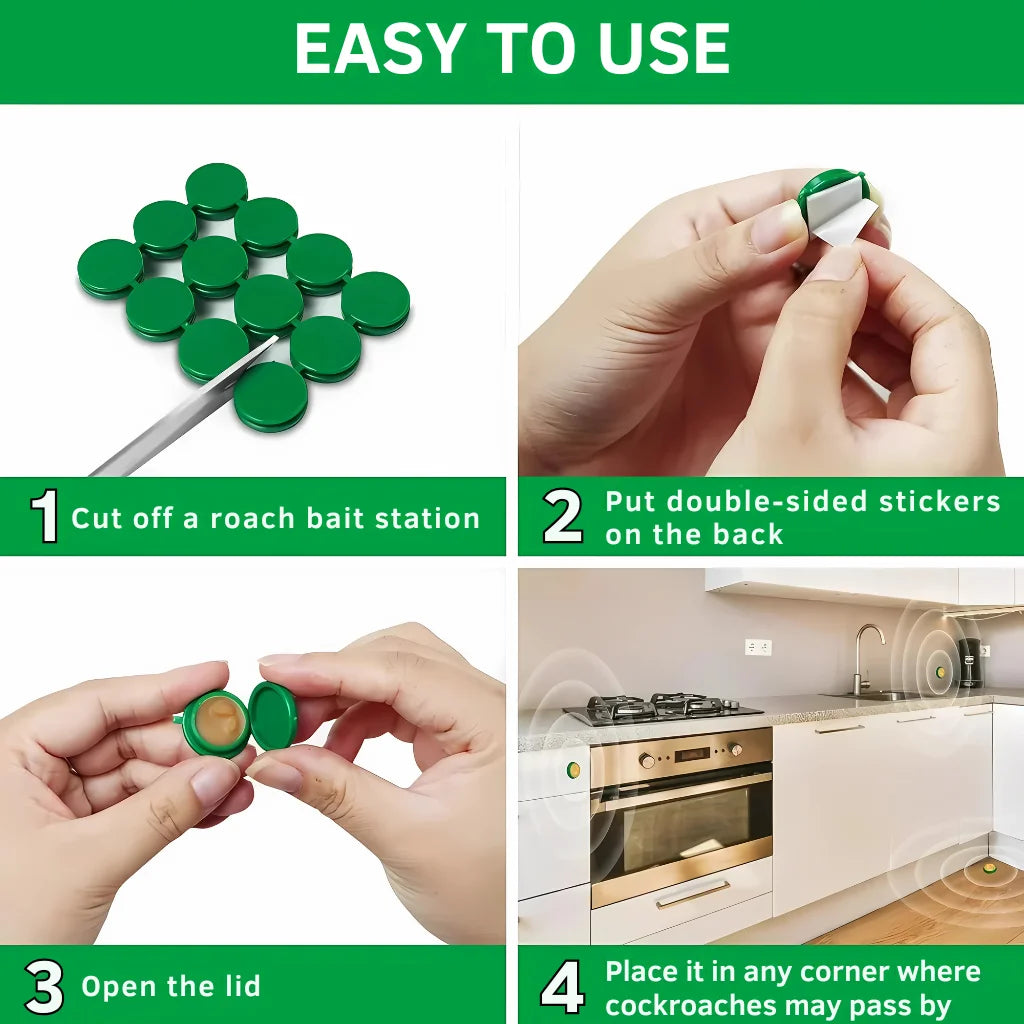 EASY TO USE

1 Cut off a roach bait station

2 Put double-sided stickers on the back

3 Open the lid

4 Place it in any corner where cockroaches may pass by