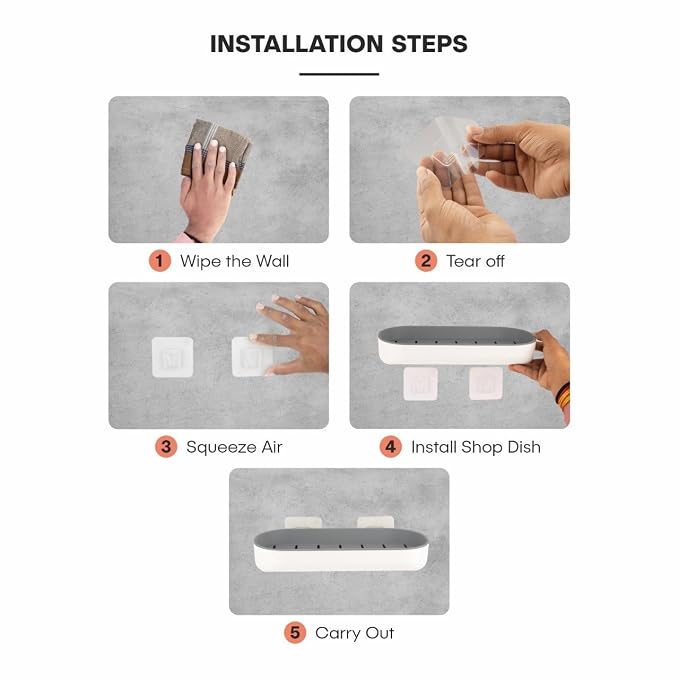 INSTALLATION STEPS

1 Wipe the Wall

2 Tear off

3 Squeeze Air

4 Install Shop Dish

5 Carry Out