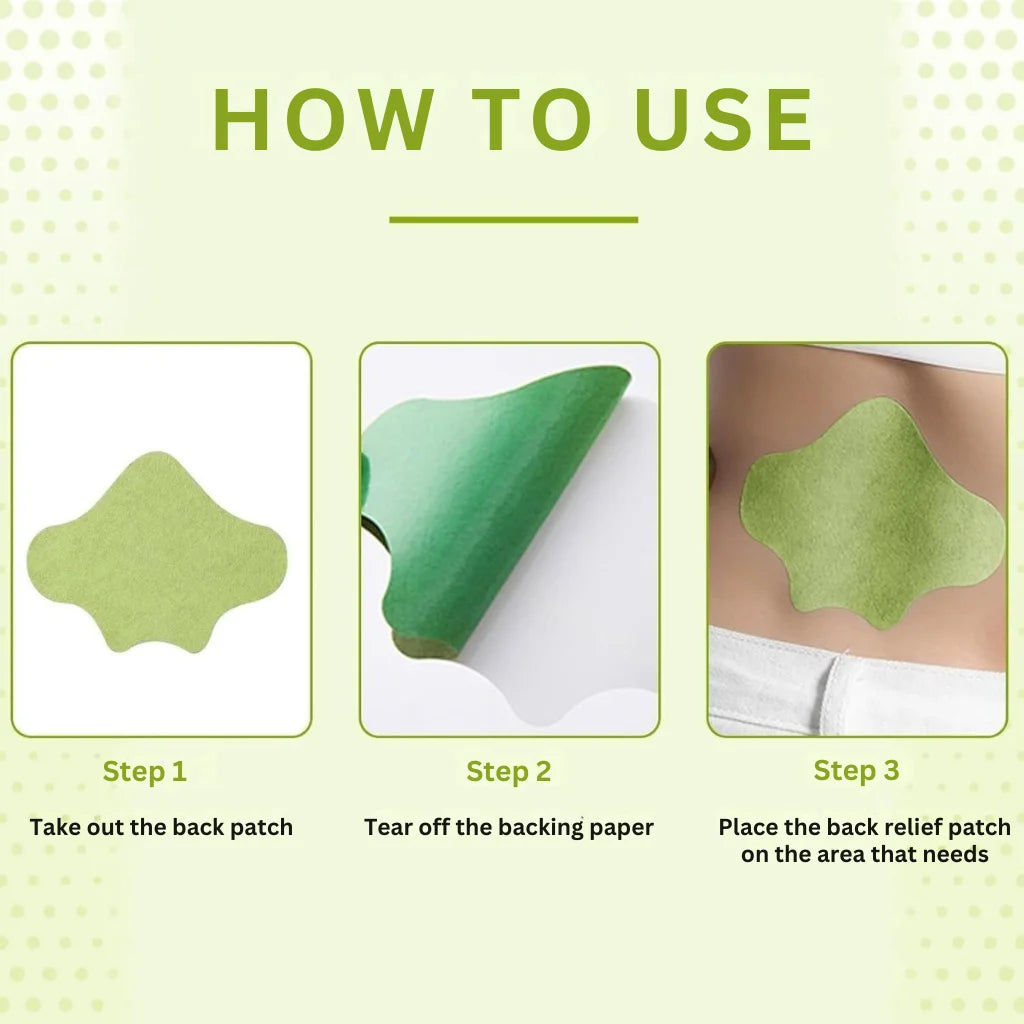 HOW TO USE

Step 1

Take out the back patch

Step 2

Tear off the backing paper

Step 3

Place the back relief patch on the area that needs